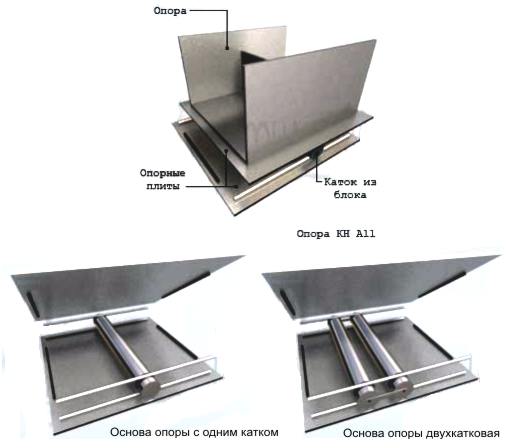 Опора

Опорные плиты

Каток из блока

Опора КН А11

Основа опоры с одним катком

Основа опоры двухкатковая